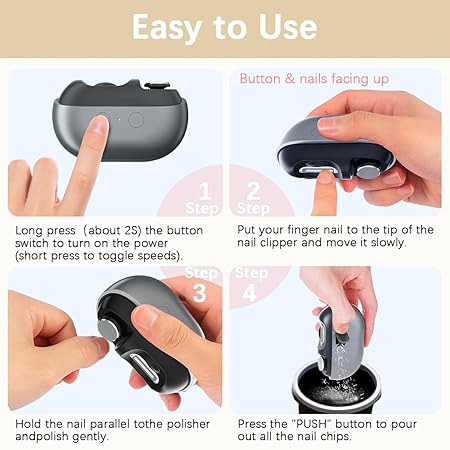 Easy to Use

1
Step

Long press (about 2S) the button switch to turn on the power (short press to toggle speeds).

Button & nails facing up

2
Step

Put your finger nail to the tip of the nail clipper and move it slowly.

Step
3

Hold the nail parallel tothe polisher andpolish gently.

Step
4

Press the "PUSH" button to pour out all the nail chips.